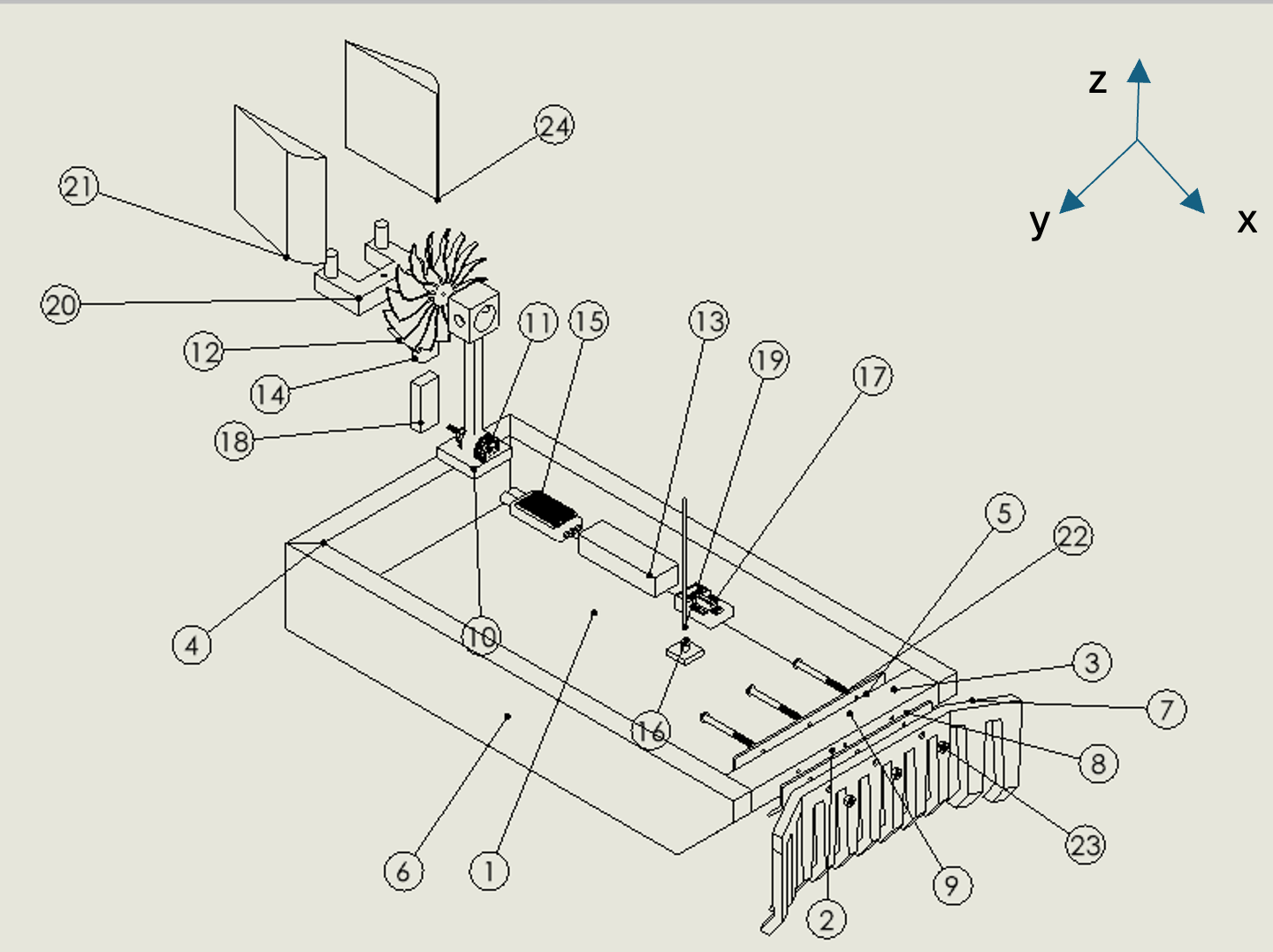 z
y
x
24
21
20
12
14
18
11
15
13
19
17
5
22
3
7
8
23
9
2
4
10
16
6
1